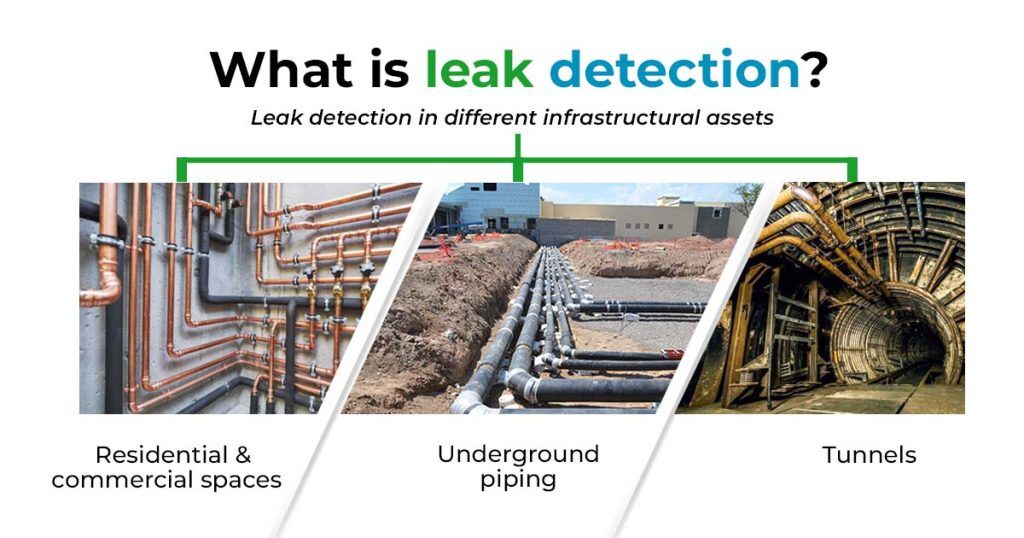 What is leak detection?

Leak detection in different infrastructural assets

Residential & commercial spaces

Underground piping

Tunnels