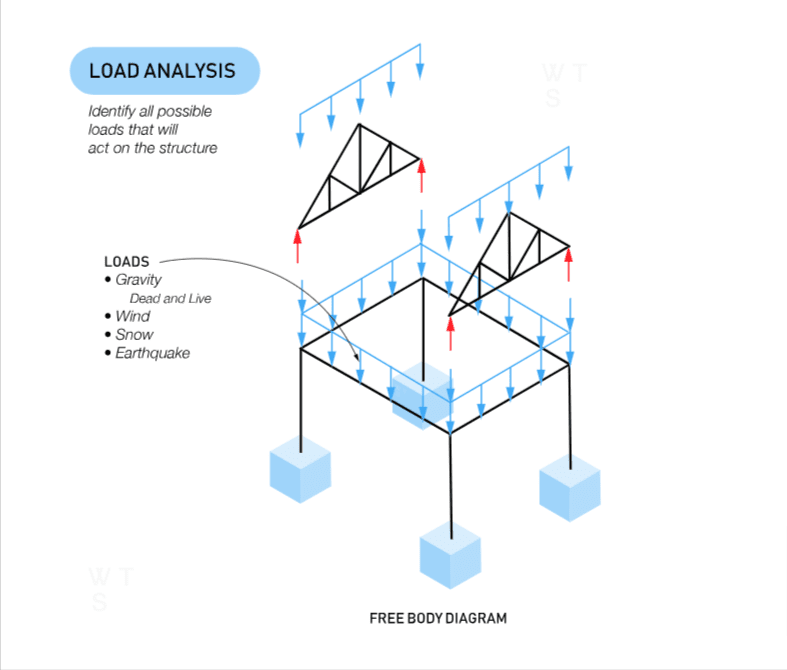 LOAD ANALYSIS

Identify all possible loads that will act on the structure

W T
S

LOADS
• Gravity
Dead and Live
• Wind
• Snow
• Earthquake

W T
S

FREE BODY DIAGRAM